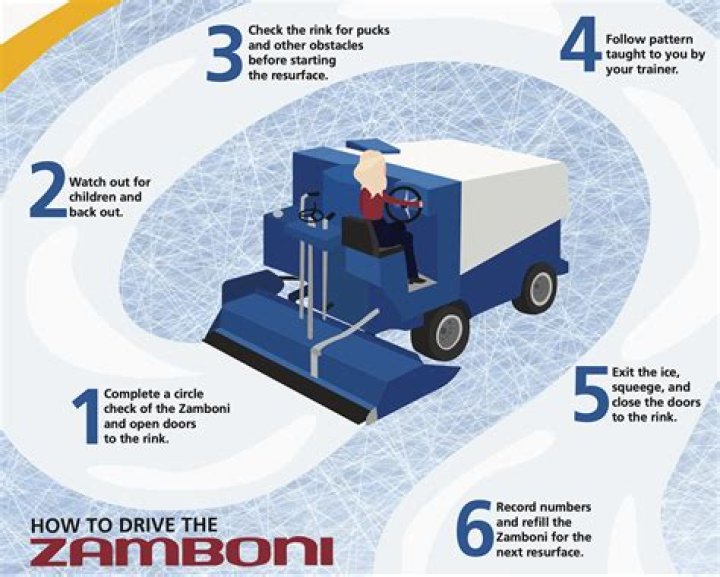 HOW TO DRIVE THE
ZAMBONI

1 Complete a circle check of the Zamboni and open doors to the rink.

2 Watch out for children and back out.

3 Check the rink for pucks and other obstacles before starting the resurface.

4 Follow pattern taught to you by your trainer.

5 Exit the ice, squeege, and close the doors to the rink.

6 Record numbers and refill the Zamboni for the next resurface.