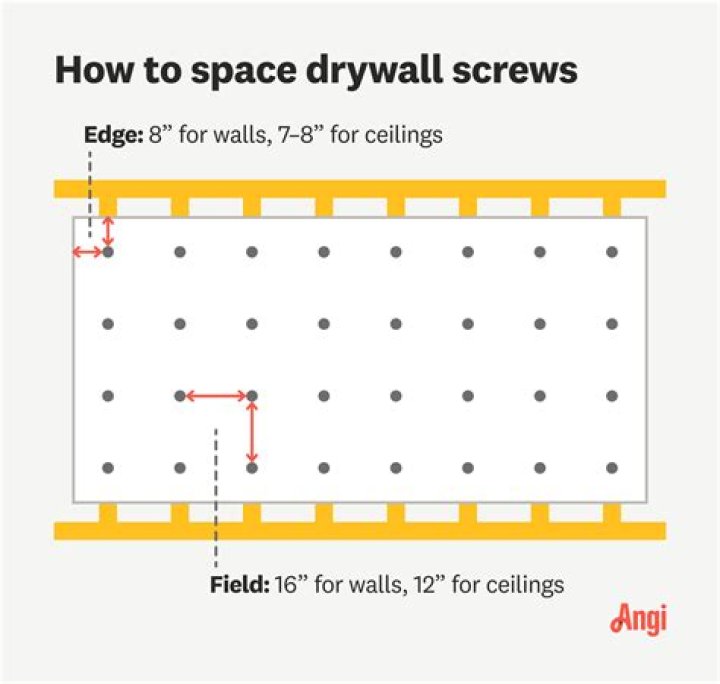 How to space drywall screws

Edge: 8” for walls, 7–8” for ceilings

Field: 16” for walls, 12” for ceilings

Angi