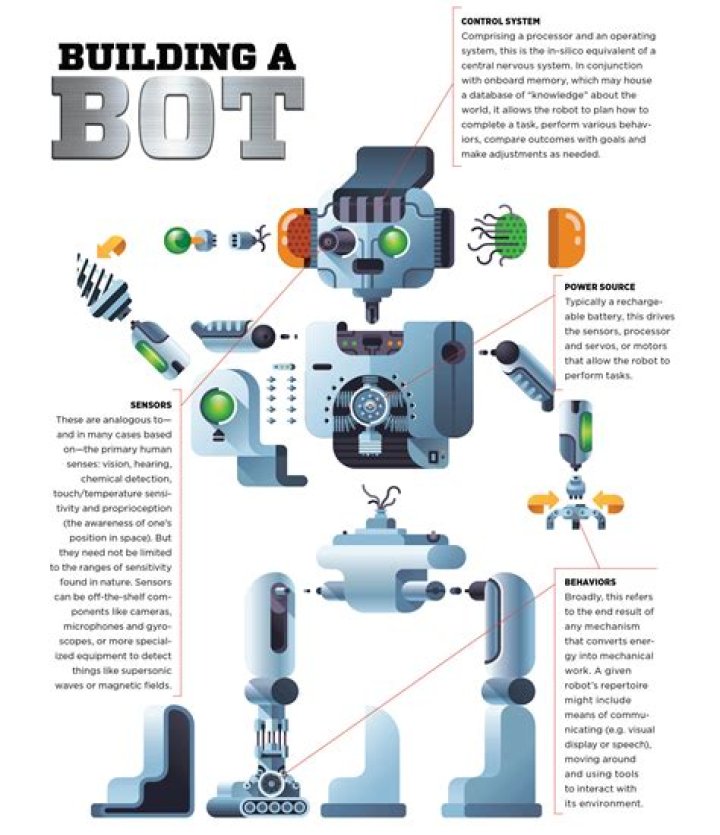 BUILDING A BOT

CONTROL SYSTEM
Comprising a processor and an operating system, this is the in-silico equivalent of a central nervous system. In conjunction with onboard memory, which may house a database of "knowledge" about the world, it allows the robot to plan how to complete a task, perform various behaviors, compare outcomes with goals and make adjustments as needed.

POWER SOURCE
Typically a rechargeable battery, this drives the sensors, processor and servos, or motors that allow the robot to perform tasks.

SENSORS
These are analogous to—and in many cases based on—the primary human senses: vision, hearing, chemical detection, touch/temperature sensitivity and proprioception (the awareness of one's position in space). But they need not be limited to the ranges of sensitivity found in nature. Sensors can be off-the-shelf components like cameras, microphones and gyroscopes, or more specialized equipment to detect things like supersonic waves or magnetic fields.

BEHAVIORS
Broadly, this refers to the end result of any mechanism that converts energy into mechanical work. A given robot's repertoire might include means of communicating (e.g. visual display or speech), moving around and using tools to interact with its environment.